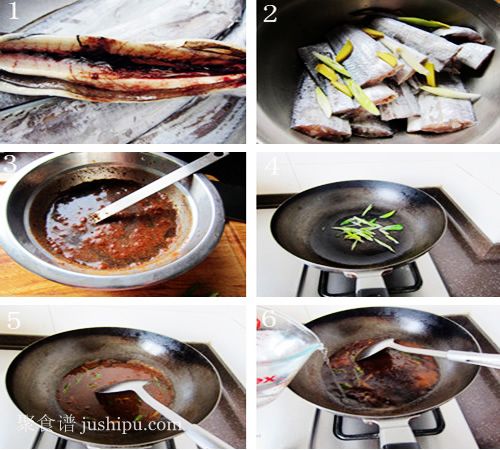 1
2
3
4
5
6
聚食谱 jushipu.com