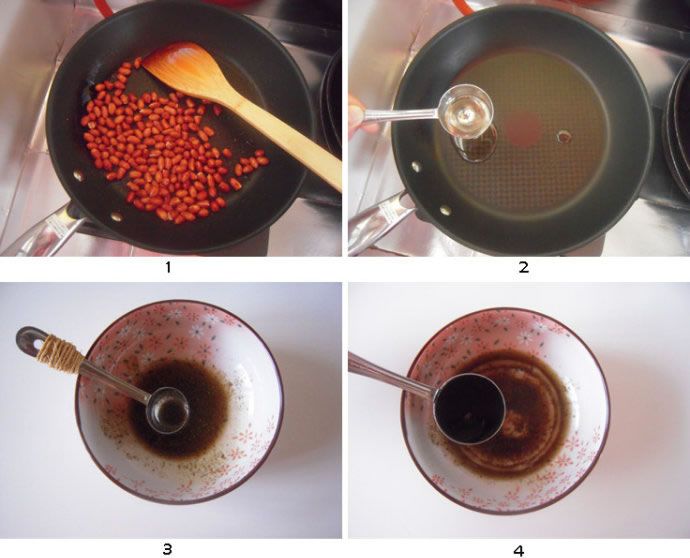 1

2

3

4