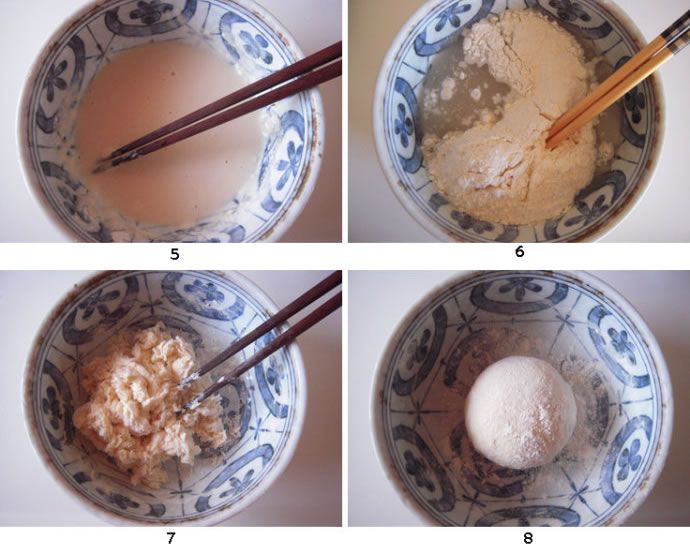 5

6

7

8