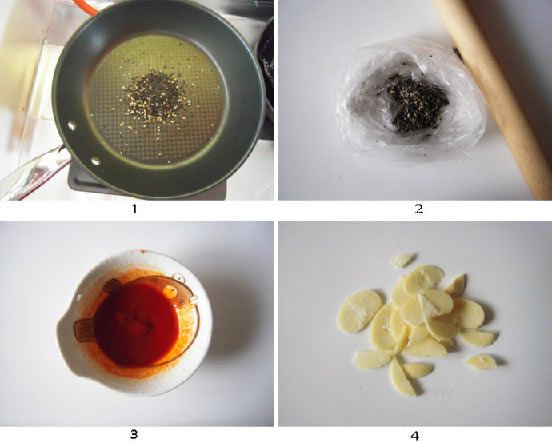 1

2

3

4