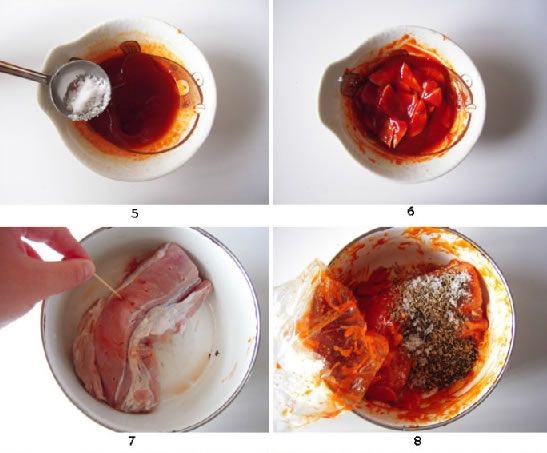 5

6

7

8