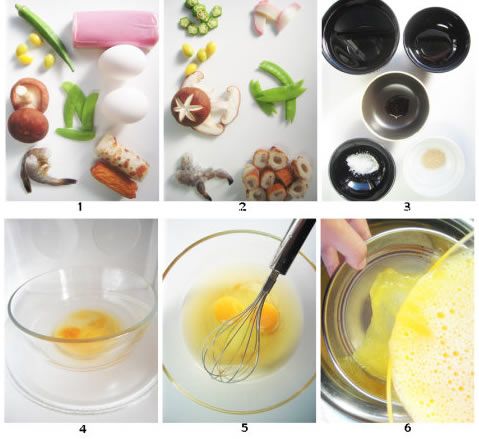 1
2
3
4
5
6